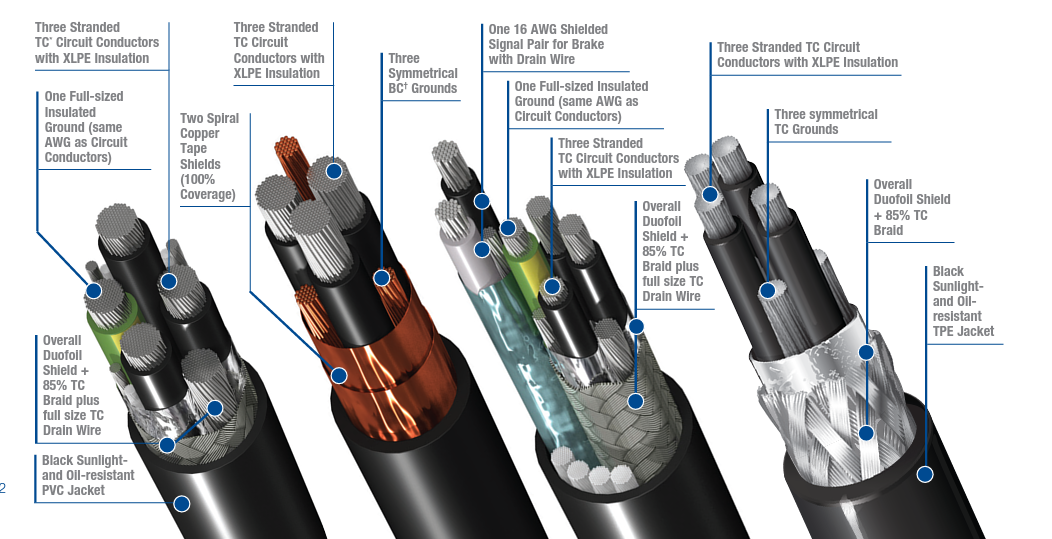 Three Stranded TC* Circuit Conductors with XLPE Insulation

One Full-sized Insulated Ground (same AWG as Circuit Conductors)

Overall Duofoil Shield + 85% TC Braid plus full size TC Drain Wire

Black Sunlight- and Oil-resistant PVC Jacket

2

Three Stranded TC Circuit Conductors with XLPE Insulation

Two Spiral Copper Tape Shields (100% Coverage)

Three Symmetrical BC† Grounds

One 16 AWG Shielded Signal Pair for Brake with Drain Wire

One Full-sized Insulated Ground (same AWG as Circuit Conductors)

Three Stranded TC Circuit Conductors with XLPE Insulation

Overall Duofoil Shield + 85% TC Braid plus full size TC Drain Wire

Three Stranded TC Circuit Conductors with XLPE Insulation

Three symmetrical TC Grounds

Overall Duofoil Shield + 85% TC Braid

Black Sunlight- and Oil-resistant TPE Jacket